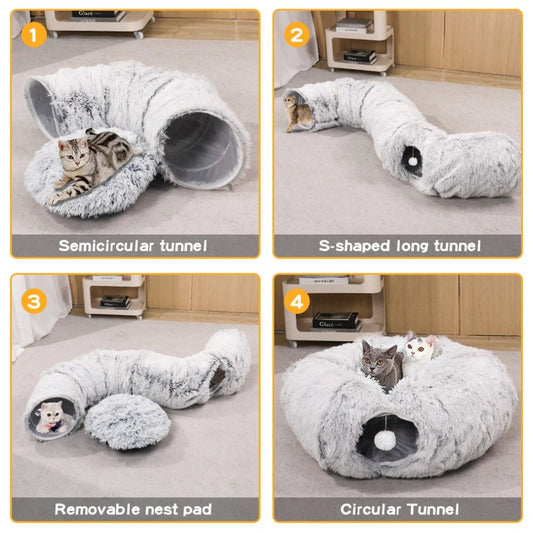 1
Semicircular tunnel

2
S-shaped long tunnel

3
Removable nest pad

4
Circular Tunnel